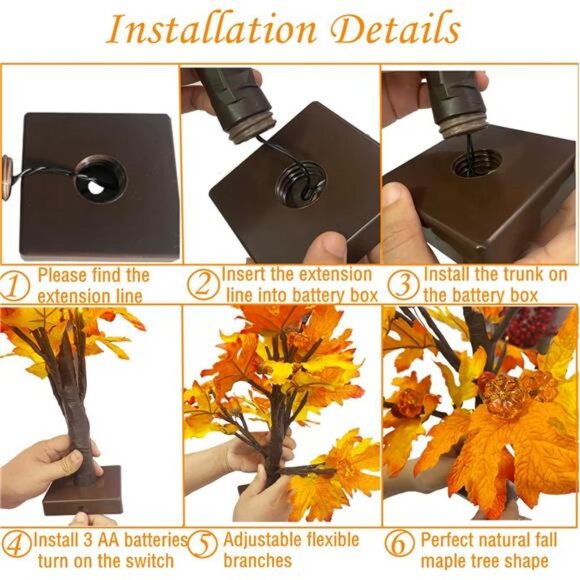 Installation Details

① Please find the extension line

② Insert the extension line into battery box

③ Install the trunk on the battery box

④ Install 3 AA batteries turn on the switch

⑤ Adjustable flexible branches

⑥ Perfect natural fall maple tree shape